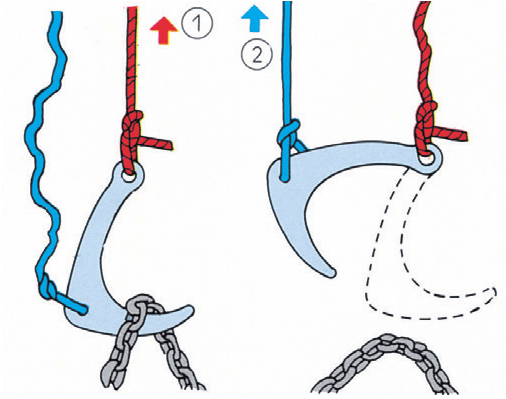 1

2