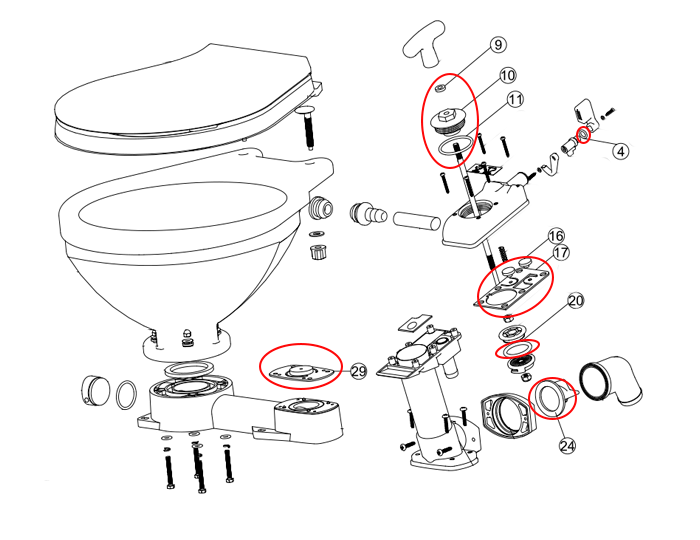 9
10
11
4
16
17
20
29
24