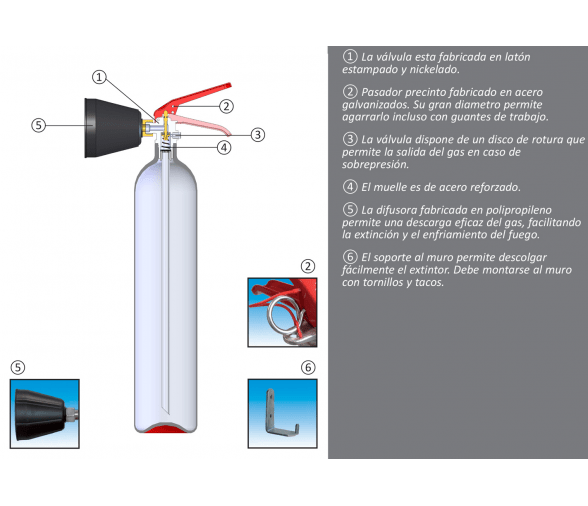 1

2

5

3

4

2

5

6

① La válvula esta fabricada en latón estampado y nickelado.

② Pasador precinto fabricado en acero galvanizados. Su gran diametro permite agarrarlo incluso con guantes de trabajo.

③ La válvula dispone de un disco de rotura que permite la salida del gas en caso de sobrepresión.

④ El muelle es de acero reforzado.

⑤ La difusora fabricada en polipropileno permite una descarga eficaz del gas, facilitando la extinción y el enfriamiento del fuego.

⑥ El soporte al muro permite descolgar fácilmente el extintor. Debe montarse al muro con tornillos y tacos.