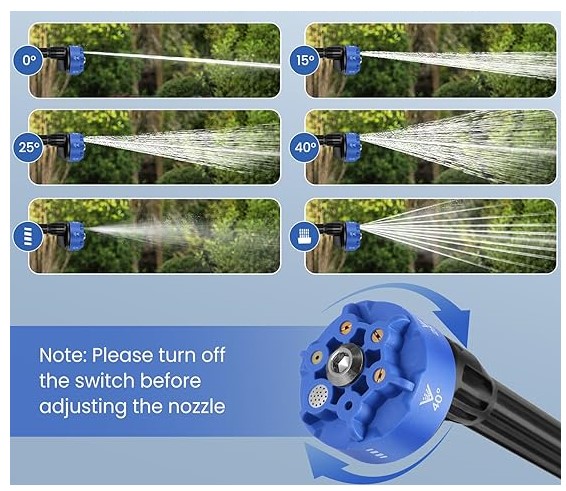 0°

15°

25°

40°

Note: Please turn off the switch before adjusting the nozzle

40°