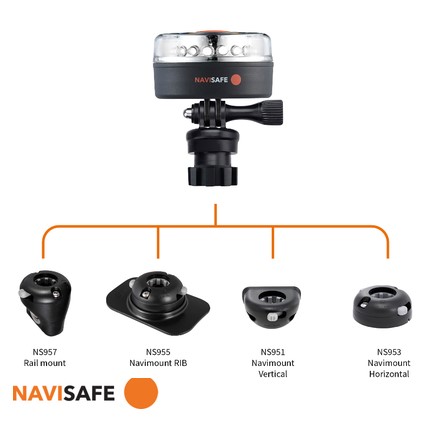 NAVISAFE

NS957
Rail mount

NS955
Navimount RIB

NS951
Navimount
Vertical

NS953
Navimount
Horizontal

NAVISAFE