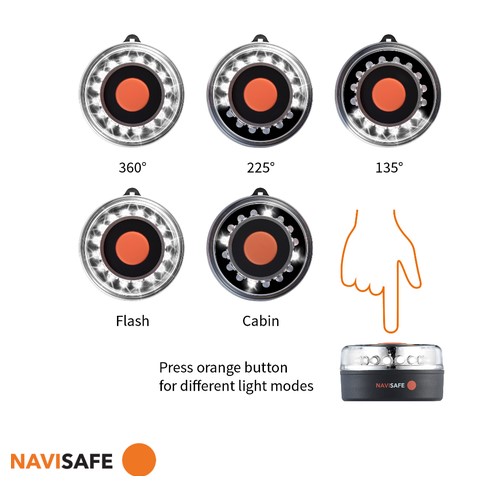 360°

225°

135°

Flash

Cabin

Press orange button for different light modes

NAVISAFE

NAVISAFE