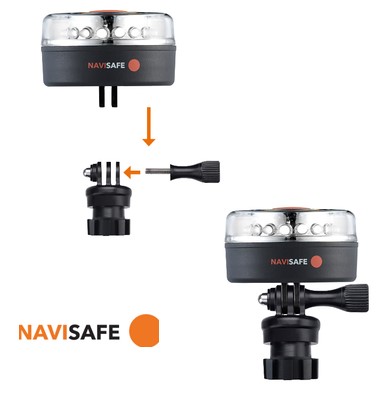 NAVISAFE

NAVISAFE

NAVISAFE