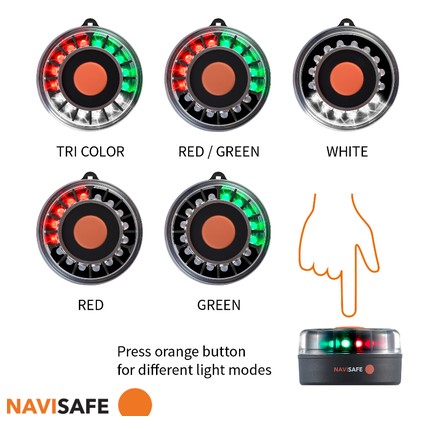 TRI COLOR

RED / GREEN

WHITE

RED

GREEN

Press orange button for different light modes

NAVISAFE

NAVISAFE