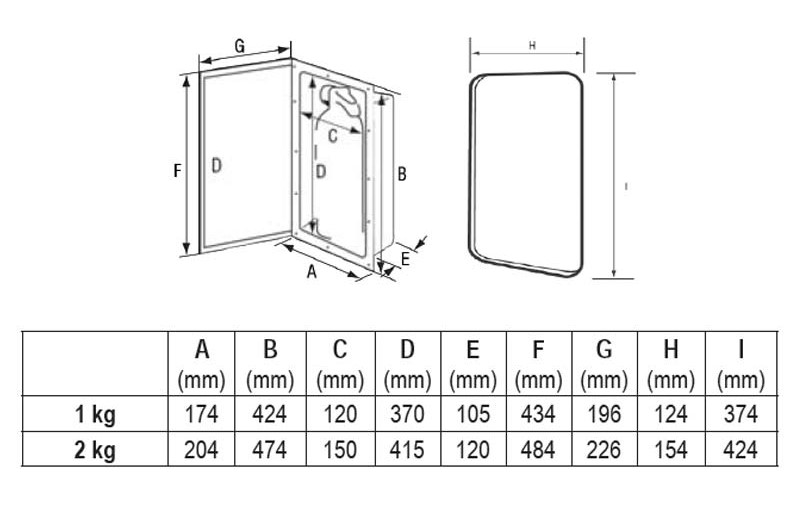 G
F
D
C
D
B
E
A
H
I

| | A (mm) | B (mm) | C (mm) | D (mm) | E (mm) | F (mm) | G (mm) | H (mm) | I (mm) |
|---|---|---|---|---|---|---|---|---|---|
| 1 kg | 174 | 424 | 120 | 370 | 105 | 434 | 196 | 124 | 374 |
| 2 kg | 204 | 474 | 150 | 415 | 120 | 484 | 226 | 154 | 424 |