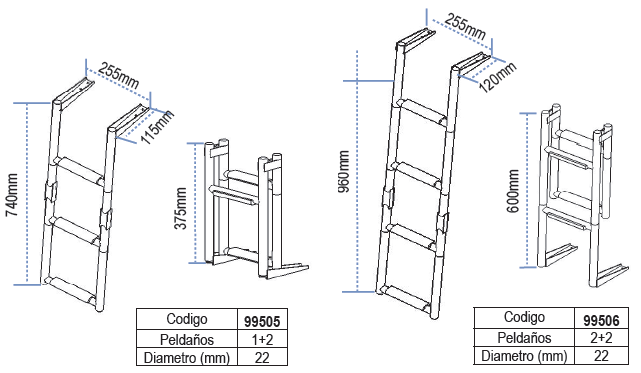 255mm

115mm

740mm

375mm

| Codigo | 99505 |
|---|---|
| Peldaños | 1+2 |
| Diametro (mm) | 22 |

255mm

120mm

960mm

600mm

| Codigo | 99506 |
|---|---|
| Peldaños | 2+2 |
| Diametro (mm) | 22 |